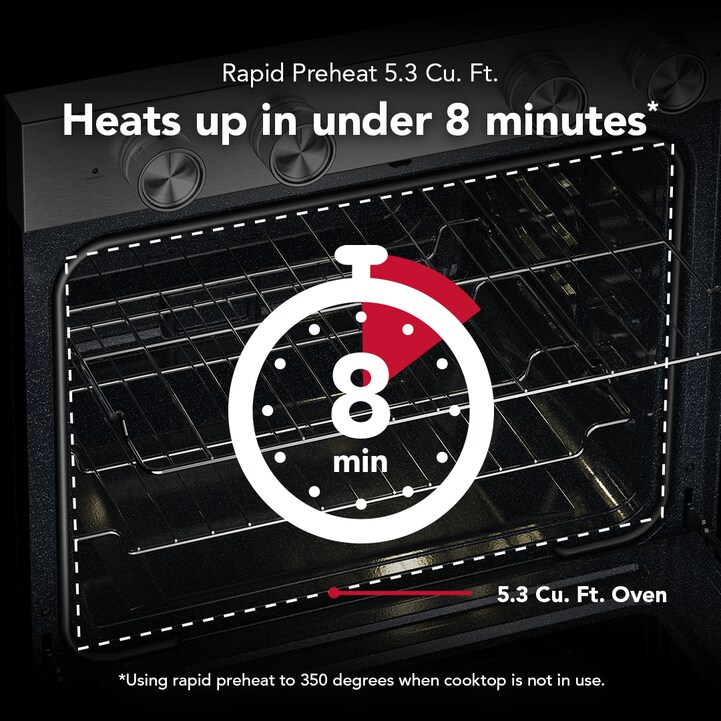 Rapid Preheat 5.3 Cu. Ft.

Heats up in under 8 minutes*

8
min

5.3 Cu. Ft. Oven

*Using rapid preheat to 350 degrees when cooktop is not in use.