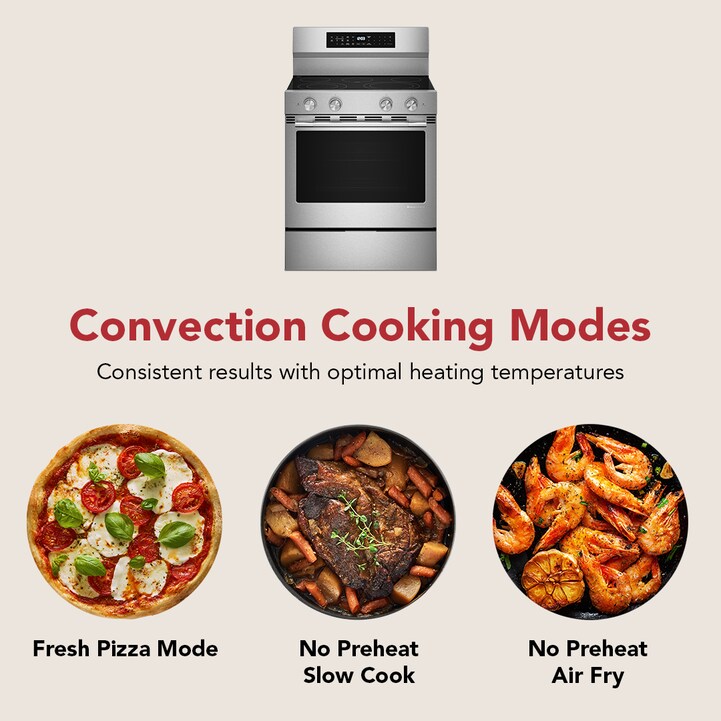 Convection Cooking Modes

Consistent results with optimal heating temperatures

Fresh Pizza Mode

No Preheat Slow Cook

No Preheat Air Fry