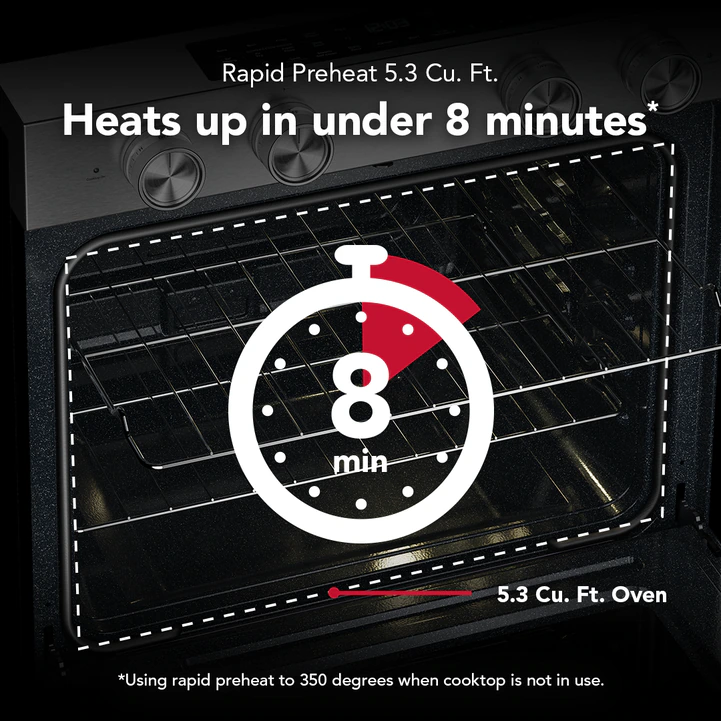 Rapid Preheat 5.3 Cu. Ft.

Heats up in under 8 minutes*

8
min

5.3 Cu. Ft. Oven

*Using rapid preheat to 350 degrees when cooktop is not in use.