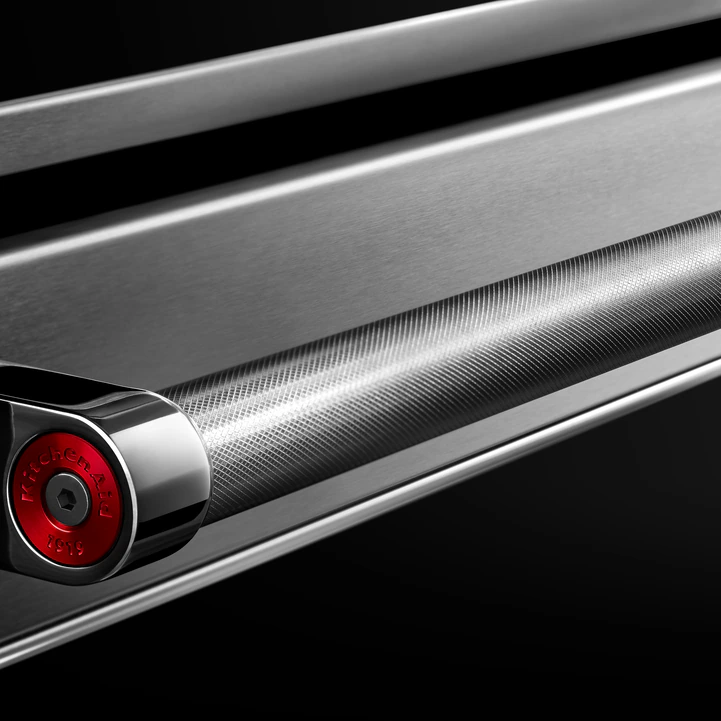 KitchenAid
1919