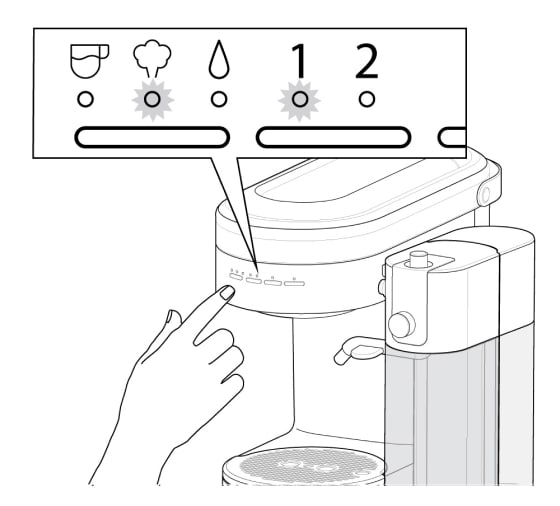 1 2